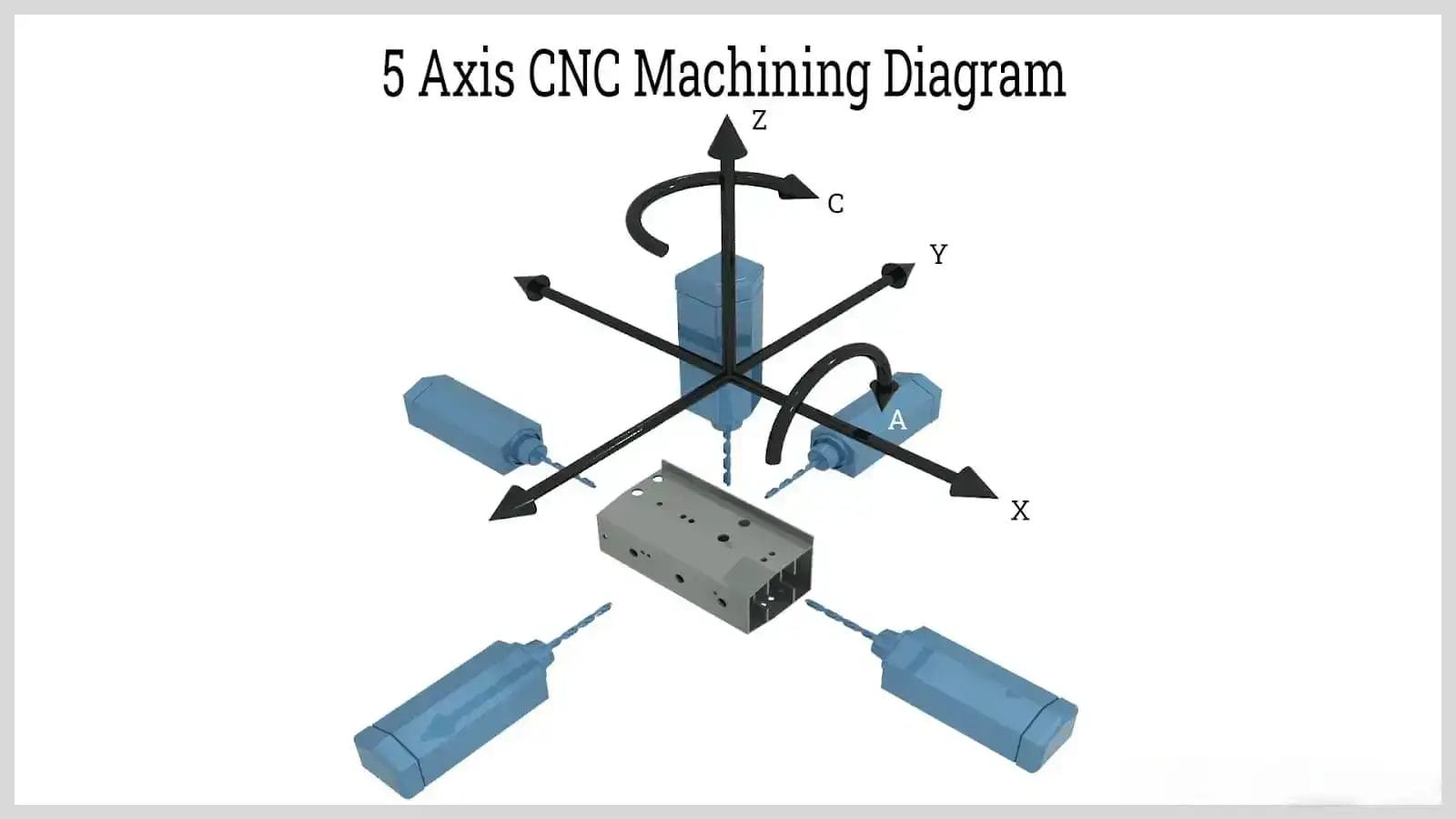 5 Axis CNC Machining Diagram

Z

C

Y

A

X