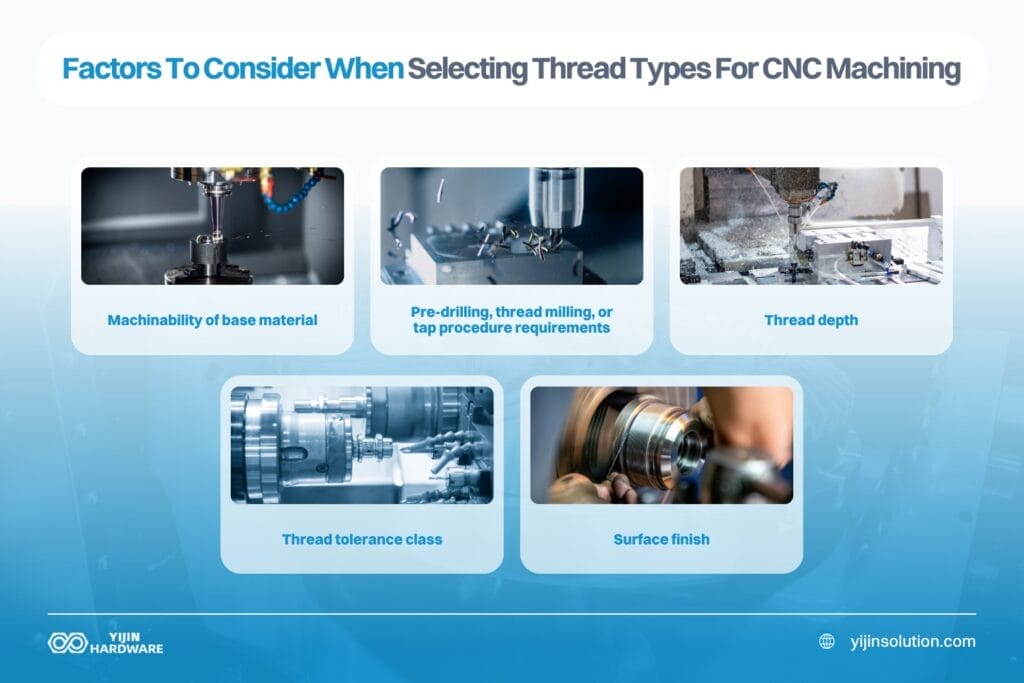 Factors To Consider When Selecting Thread Types For CNC Machining

Machinability of base material

Pre-drilling, thread milling, or tap procedure requirements

Thread depth

Thread tolerance class

Surface finish

YIJIN HARDWARE

yijinsolution.com